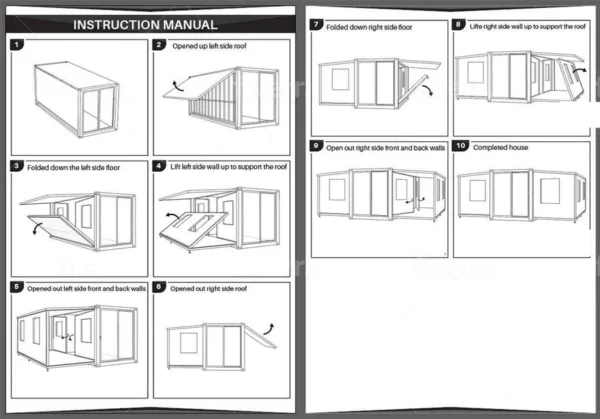 INSTRUCTION MANUAL

1

2 Opened up left side roof

3 Folded down the left side floor

4 Lift left side wall up to support the roof

5 Opened out left side front and back walls

6 Opened out right side roof

7 Folded down right side floor

8 Lifte right side wall up to support the roof

9 Open out right side front and back walls

10 Completed house